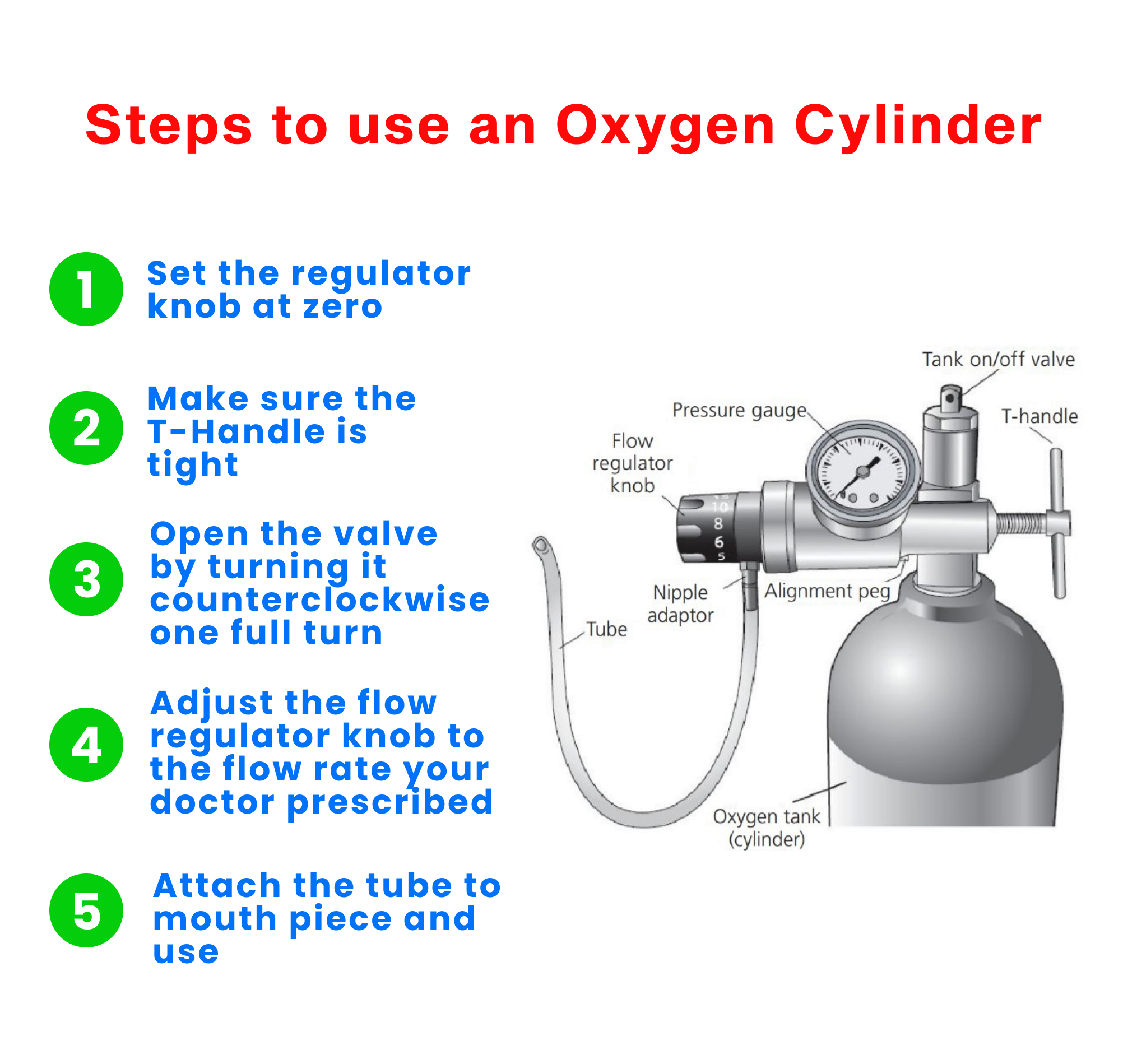 Steps to use an Oxygen Cylinder

1 Set the regulator knob at zero

2 Make sure the T-Handle is tight

3 Open the valve by turning it counterclockwise one full turn

4 Adjust the flow regulator knob to the flow rate your doctor prescribed

5 Attach the tube to mouth piece and use

Tank on/off valve

Pressure gauge

T-handle

Flow regulator knob

10
8
6
5

Nipple adaptor

Alignment peg

Tube

Oxygen tank (cylinder)